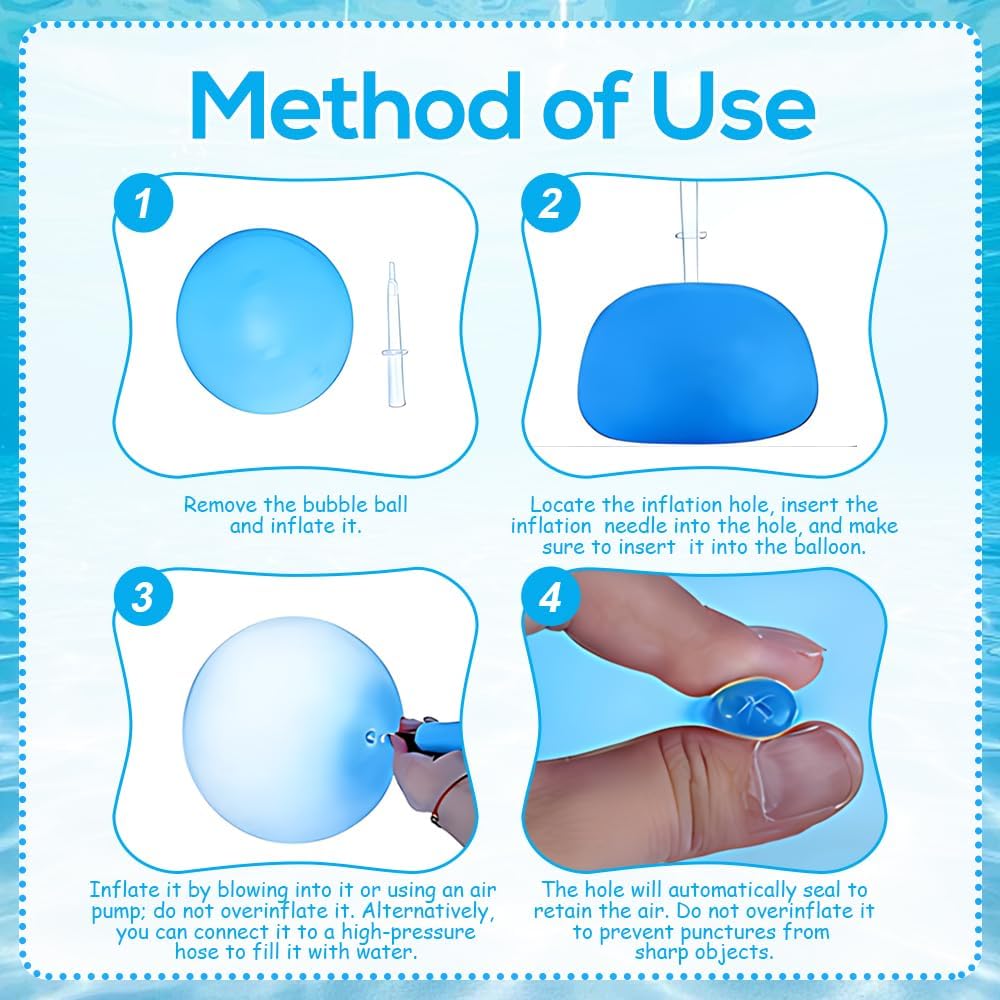 Method of Use

1

Remove the bubble ball and inflate it.

2

Locate the inflation hole, insert the inflation needle into the hole, and make sure to insert it into the balloon.

3

Inflate it by blowing into it or using an air pump; do not overinflate it. Alternatively, you can connect it to a high-pressure hose to fill it with water.

4

The hole will automatically seal to retain the air. Do not overinflate it to prevent punctures from sharp objects.